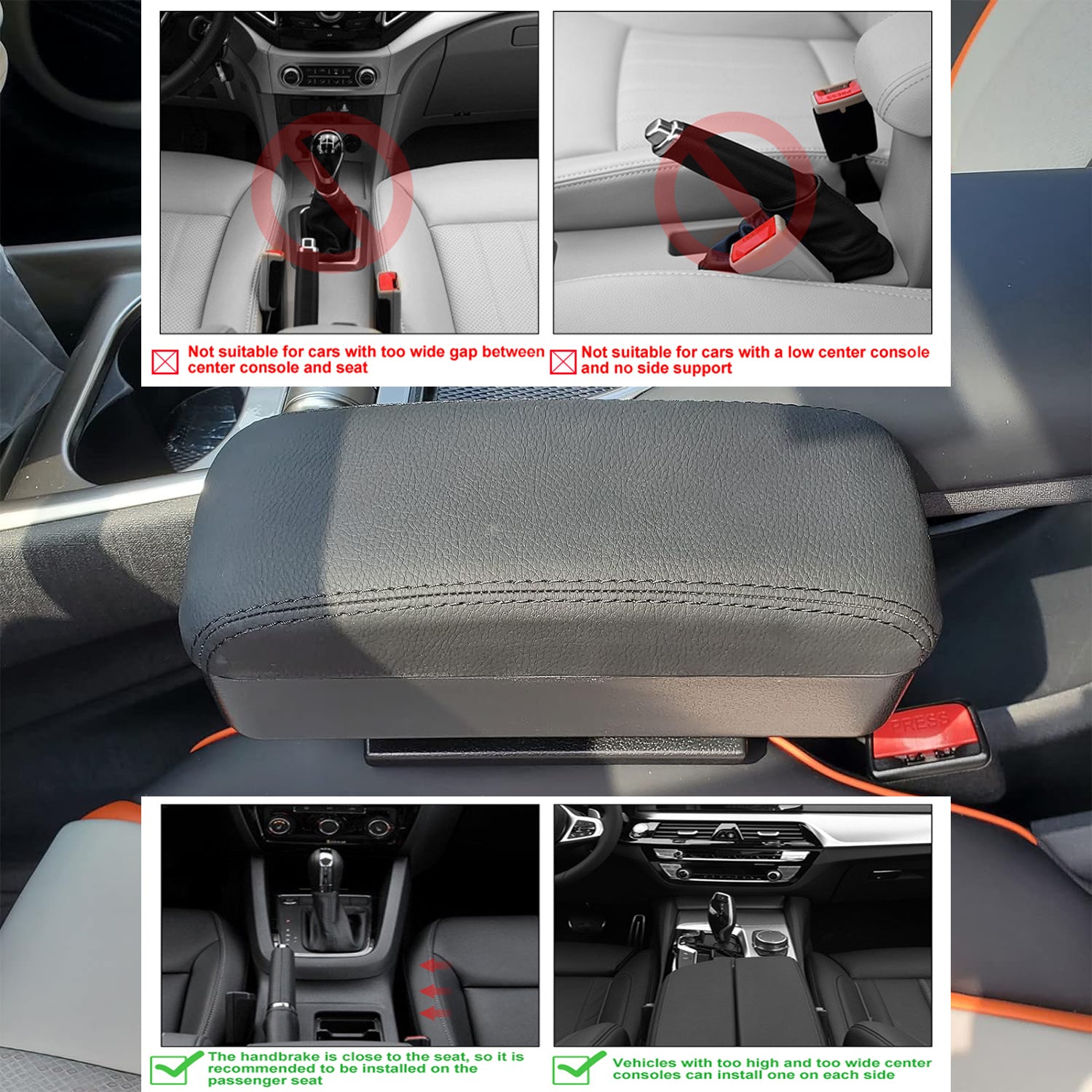 Not suitable for cars with too wide gap between center console and seat

Not suitable for cars with a low center console and no side support

PRESS

The handbrake is close to the seat, so it is recommended to be installed on the passenger seat

Vehicles with too high and too wide center consoles can install one on each side